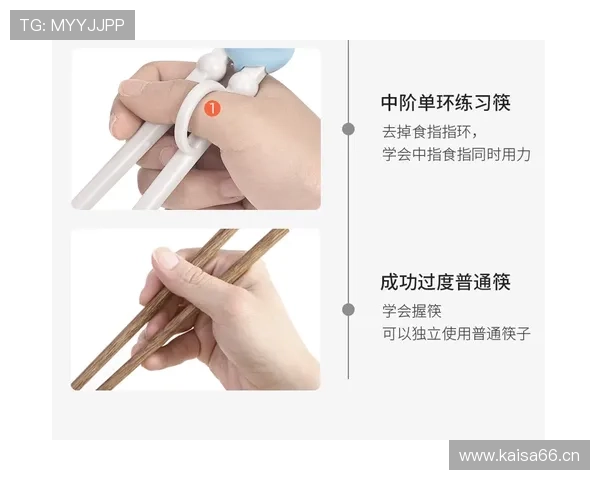 TG: MYYJJPP

1

中阶单环练习筷

去掉食指指环，
学会中指食指同时用力

成功过度普通筷

学会握筷
可以独立使用普通筷子

www.kaisa66.cn